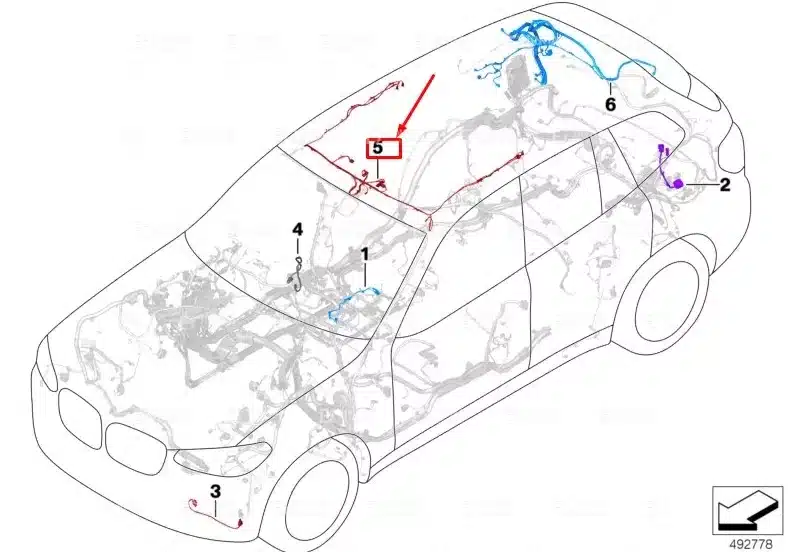 6
5
2
4
1
3
492778